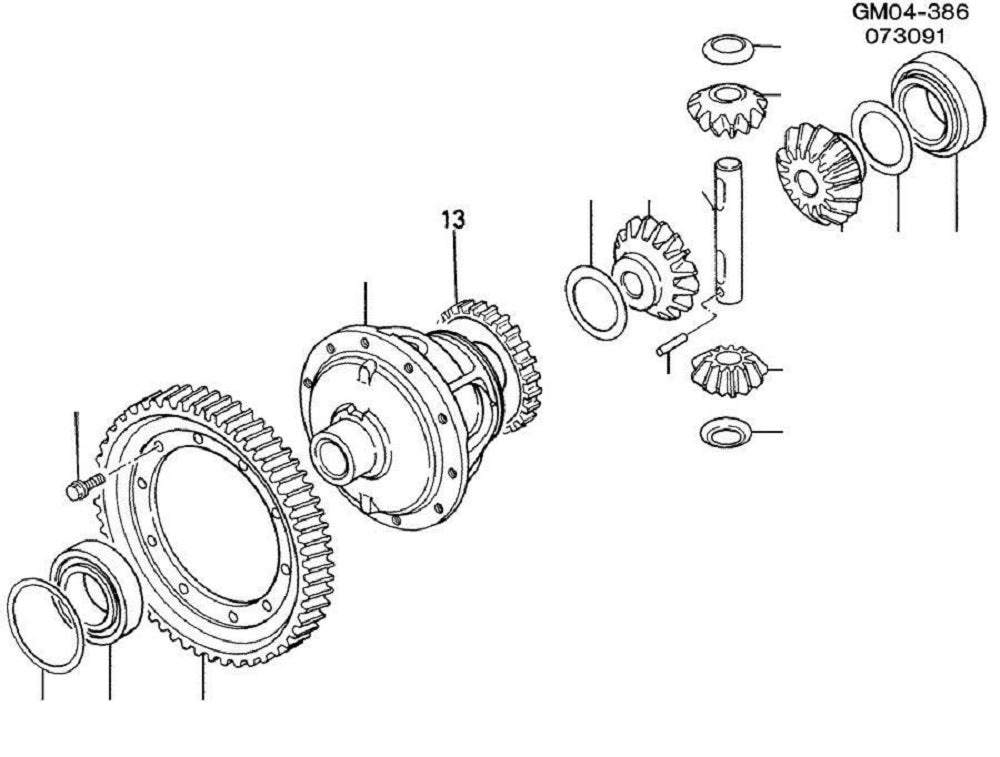 GM04-386
073091

13