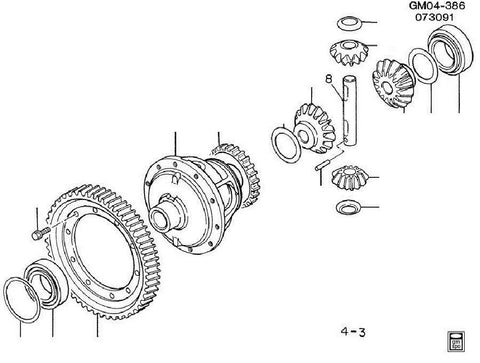 GM04-386
073091

8

4-3

gm
spo